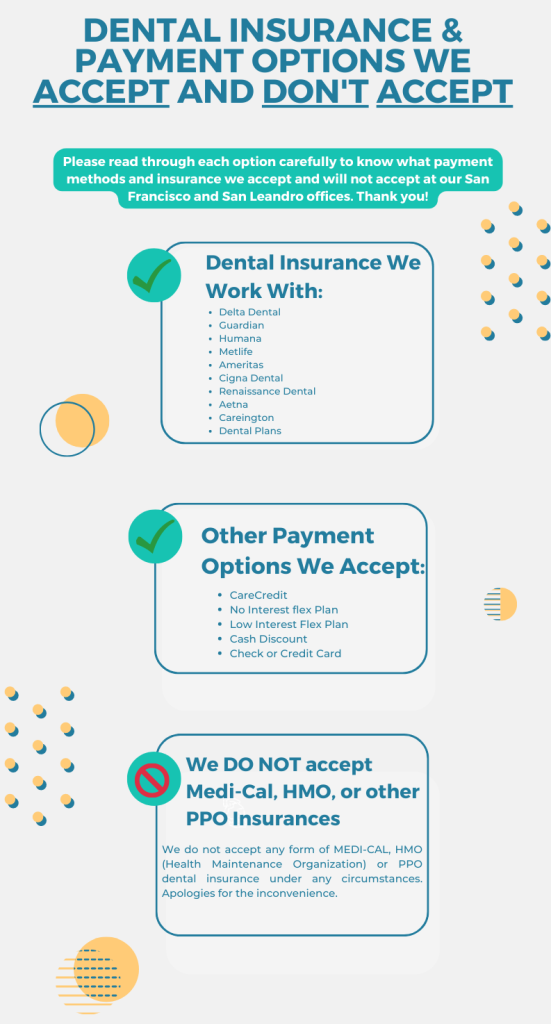 DENTAL INSURANCE & PAYMENT OPTIONS WE ACCEPT AND DON'T ACCEPT

Please read through each option carefully to know what payment methods and insurance we accept and will not accept at our San Francisco and San Leandro offices. Thank you!

Dental Insurance We Work With:

- Delta Dental
- Guardian
- Humana
- Metlife
- Ameritas
- Cigna Dental
- Renaissance Dental
- Aetna
- Careington
- Dental Plans

Other Payment Options We Accept:

- CareCredit
- No Interest flex Plan
- Low Interest Flex Plan
- Cash Discount
- Check or Credit Card

We DO NOT accept Medi-Cal, HMO, or other PPO Insurances

We do not accept any form of MEDI-CAL, HMO (Health Maintenance Organization) or PPO dental insurance under any circumstances. Apologies for the inconvenience.